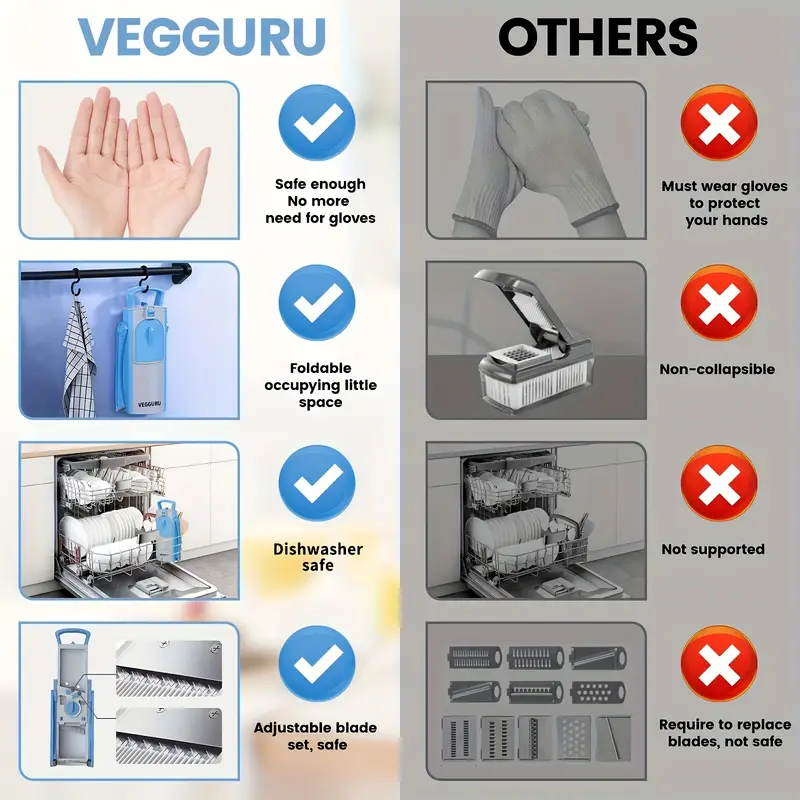 VEGGURU

Safe enough No more need for gloves

VEGGURU

Foldable occupying little space

Dishwasher safe

Adjustable blade set, safe

OTHERS

Must wear gloves to protect your hands

Non-collapsible

Not supported

Require to replace blades, not safe