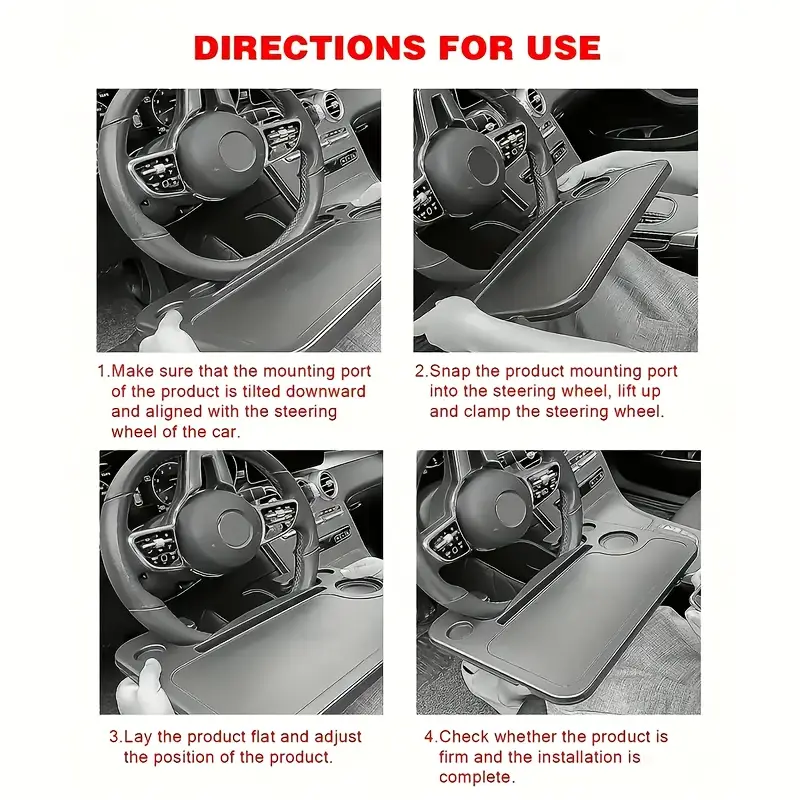 DIRECTIONS FOR USE

1.Make sure that the mounting port of the product is tilted downward and aligned with the steering wheel of the car.

2.Snap the product mounting port into the steering wheel, lift up and clamp the steering wheel.

3.Lay the product flat and adjust the position of the product.

4.Check whether the product is firm and the installation is complete.