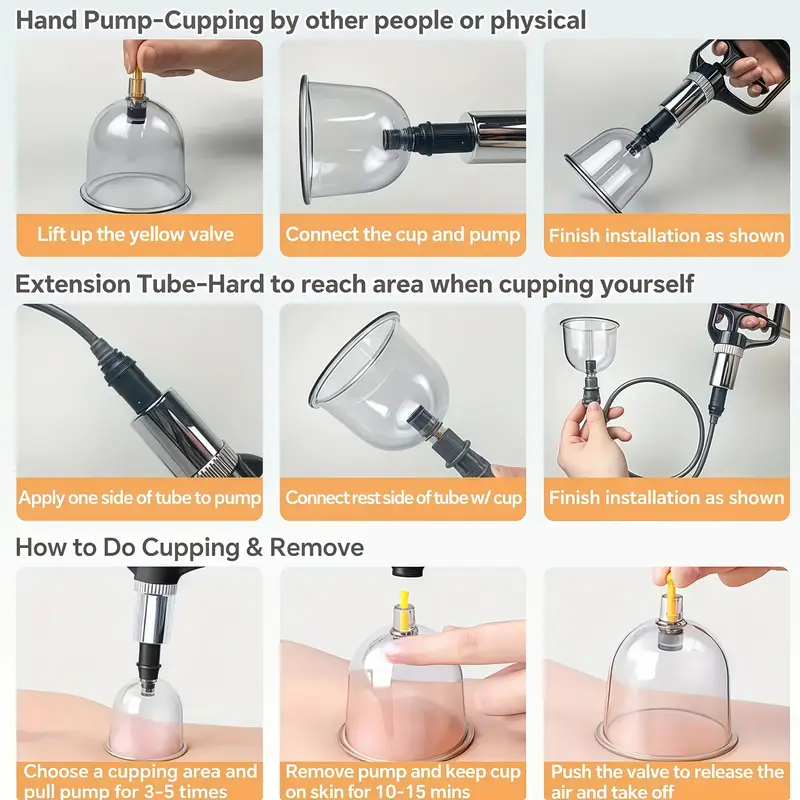 Hand Pump-Cupping by other people or physical

Lift up the yellow valve

Connect the cup and pump

Finish installation as shown

Extension Tube-Hard to reach area when cupping yourself

Apply one side of tube to pump

Connect rest side of tube w/ cup

Finish installation as shown

How to Do Cupping & Remove

Choose a cupping area and pull pump for 3-5 times

Remove pump and keep cup on skin for 10-15 mins

Push the valve to release the air and take off