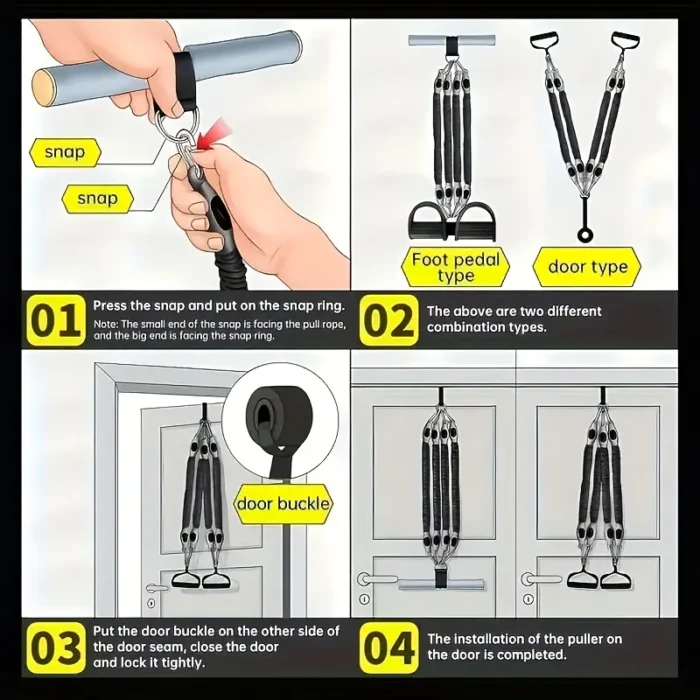 snap

snap

01 Press the snap and put on the snap ring.
Note: The small end of the snap is facing the pull rope, and the big end is facing the snap ring.

Foot pedal type

door type

02 The above are two different combination types.

door buckle

03 Put the door buckle on the other side of the door seam, close the door and lock it tightly.

04 The installation of the puller on the door is completed.