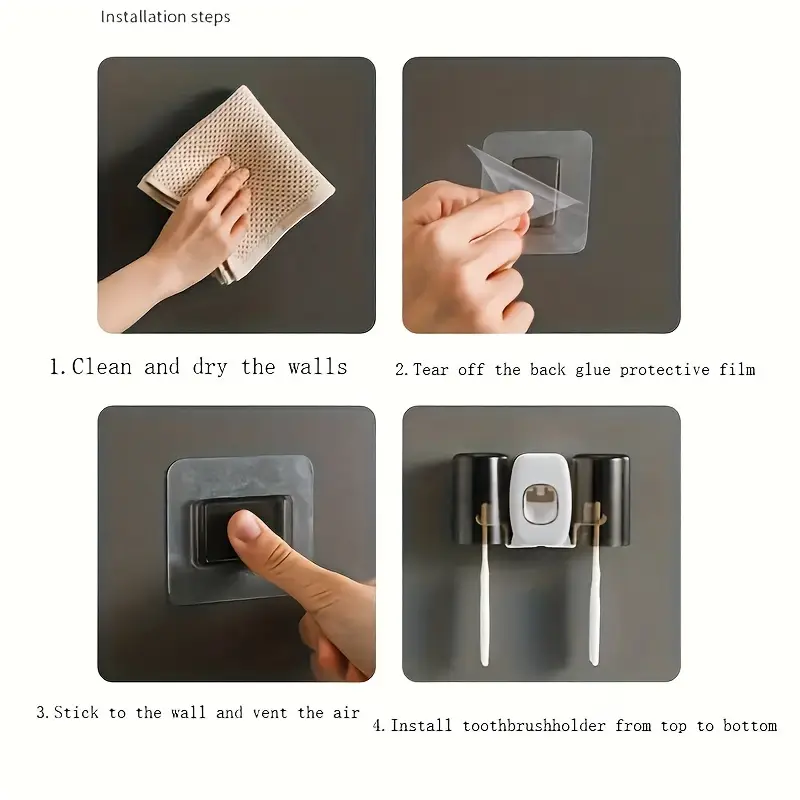 Installation steps

1. Clean and dry the walls

2. Tear off the back glue protective film

3. Stick to the wall and vent the air

4. Install toothbrushholder from top to bottom