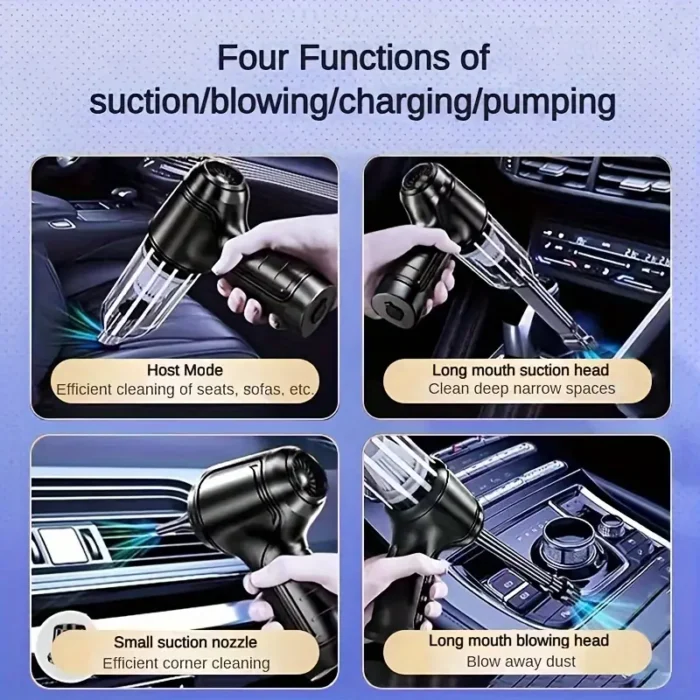 Four Functions of suction/blowing/charging/pumping

Host Mode
Efficient cleaning of seats, sofas, etc.

Long mouth suction head
Clean deep narrow spaces

Small suction nozzle
Efficient corner cleaning

Long mouth blowing head
Blow away dust